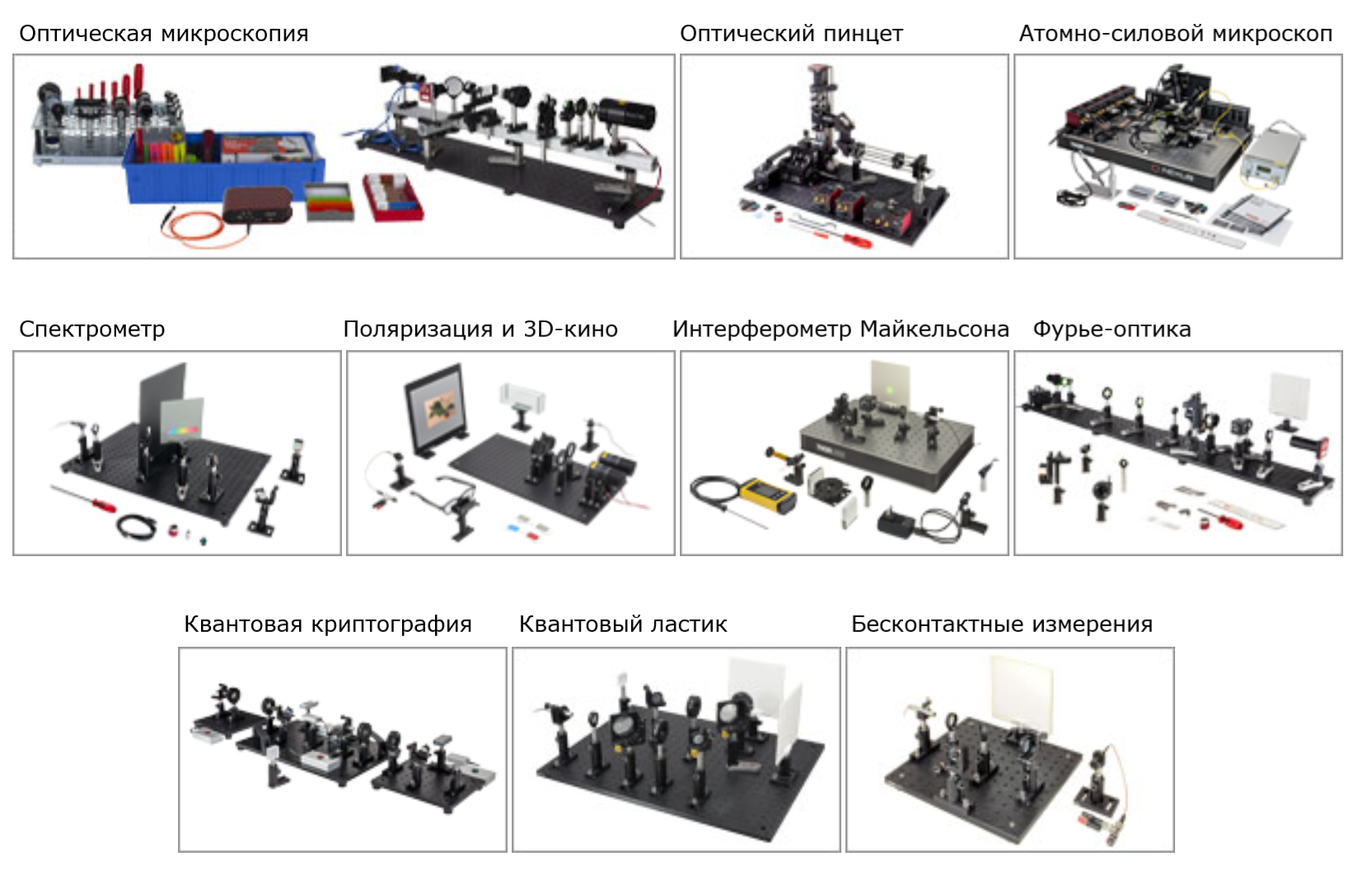 Оптическая микроскопия

Оптический пинцет

Атомно-силовой микроскоп

Спектрометр

Поляризация и 3D-кино

Интерферометр Майкельсона

Фурье-оптика

Квантовая криптография

Квантовый ластик

Бесконтактные измерения